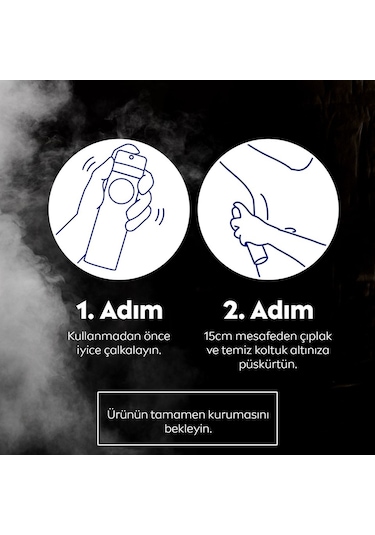 1. Adım

Kullanmadan önce iyice çalkalayın.

2. Adım

15cm mesafeden çıplak ve temiz koltuk altınıza püskürtün.

Ürünün tamamen kurumasını bekleyin.