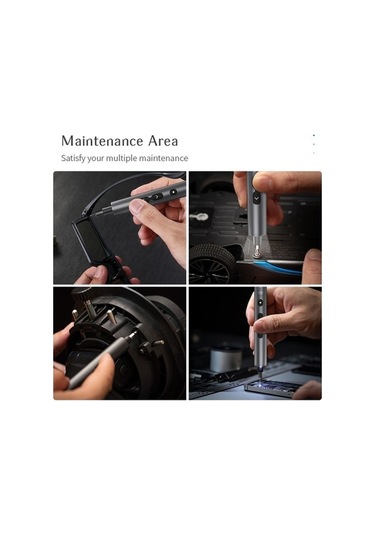 Maintenance Area

Satisfy your multiple maintenance