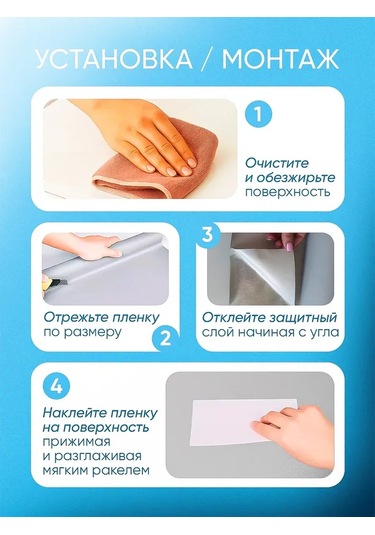 УСТАНОВКА / МОНТАЖ

1

Очистите и обезжирьте поверхность

Отрежьте пленку по размеру

2

3

Отклейте защитный слой начиная с угла

4

Наклейте пленку на поверхность прижимая и разглаживая мягким ракелем