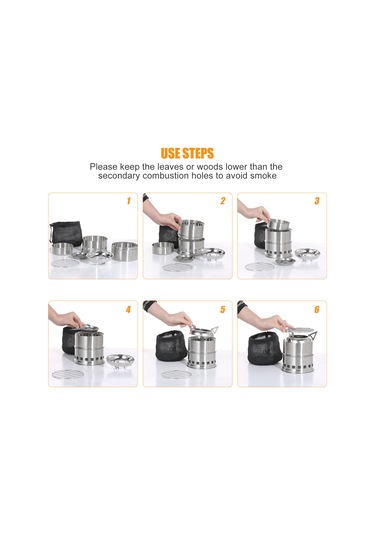 USE STEPS
Please keep the leaves or woods lower than the secondary combustion holes to avoid smoke

1

2

3

4

5

6