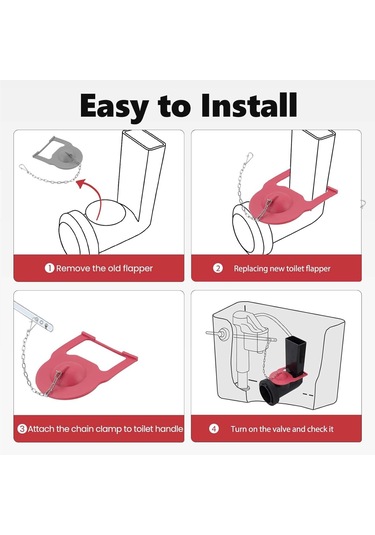 Easy to Install

1 Remove the old flapper

2 Replacing new toilet flapper

3 Attach the chain clamp to toilet handle

4 Turn on the valve and check it