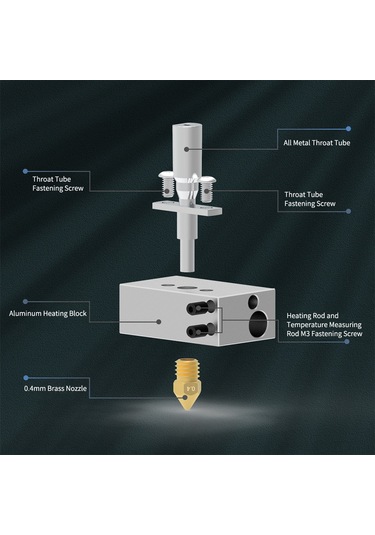 All Metal Throat Tube

Throat Tube Fastening Screw

Throat Tube Fastening Screw

Aluminum Heating Block

Heating Rod and Temperature Measuring Rod M3 Fastening Screw

0.4mm Brass Nozzle

0.4