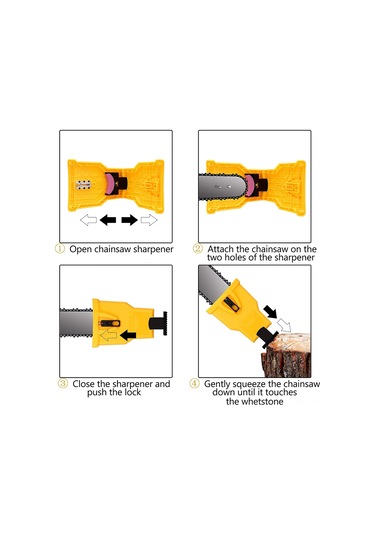 ① Open chainsaw sharpener

② Attach the chainsaw on the two holes of the sharpener

③ Close the sharpener and push the lock

④ Gently squeeze the chainsaw down until it touches the whetstone