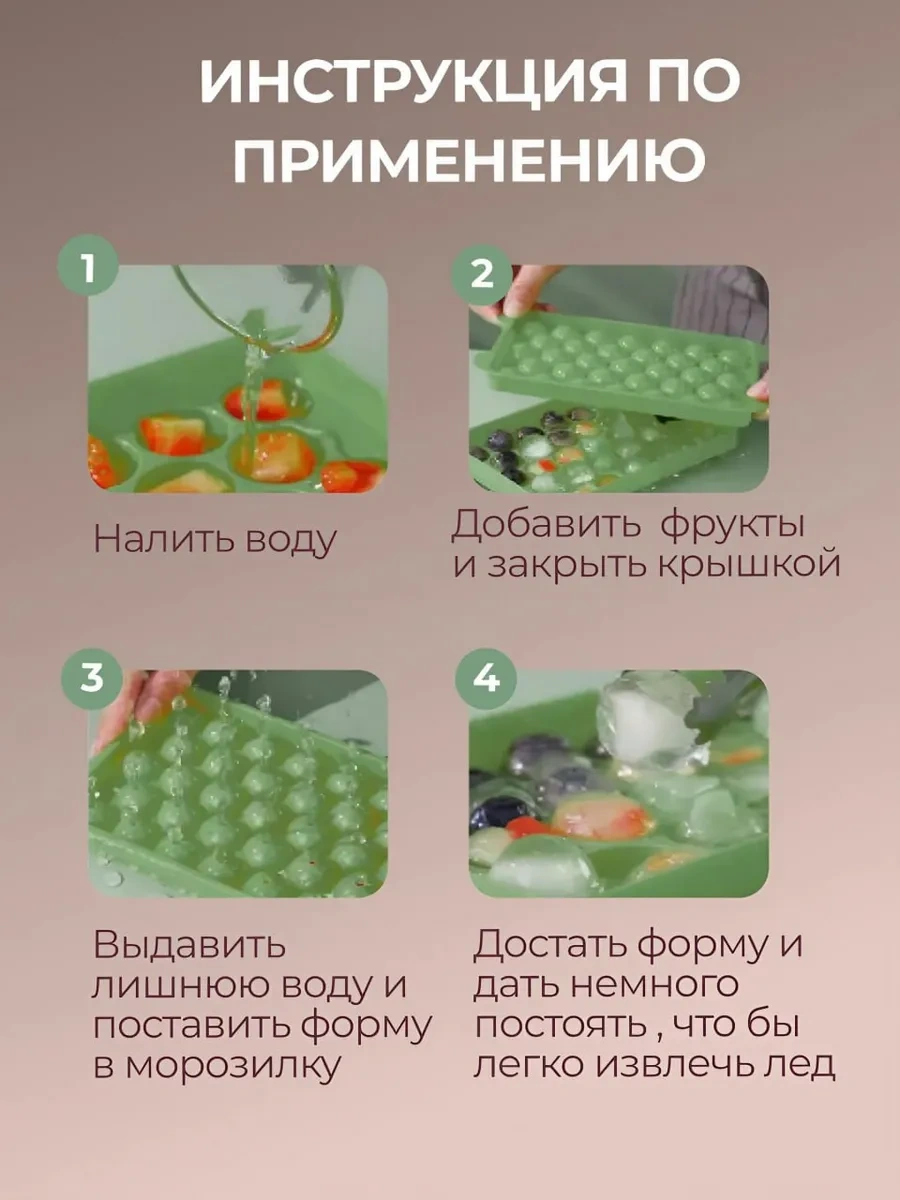 ИНСТРУКЦИЯ ПО ПРИМЕНЕНИЮ

1

Налить воду

2

Добавить фрукты и закрыть крышкой

3

Выдавить лишнюю воду и поставить форму в морозилку

4

Достать форму и дать немного постоять , что бы легко извлечь лед