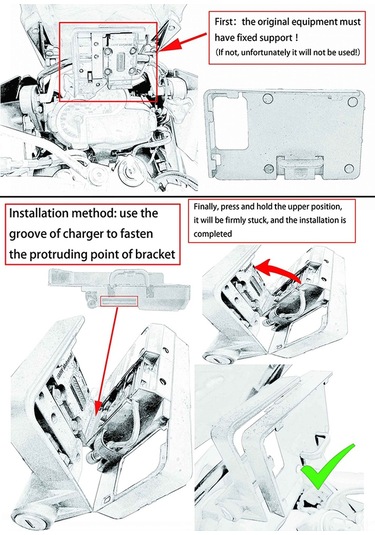 First：the original equipment must have fixed support！
（If not, unfortunately it will not be used!)

Installation method: use the groove of charger to fasten the protruding point of bracket

Finally, press and hold the upper position, it will be firmly stuck, and the installation is completed