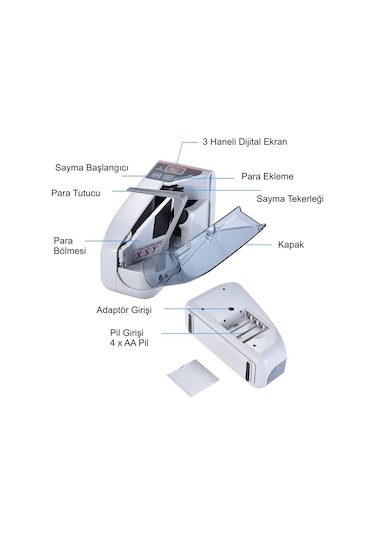 3 Haneli Dijital Ekran

Sayma Başlangıcı

Para Ekleme

Para Tutucu

Sayma Tekerleği

Para Bölmesi

Kapak

Adaptör Girişi

Pil Girişi
4 x AA Pil