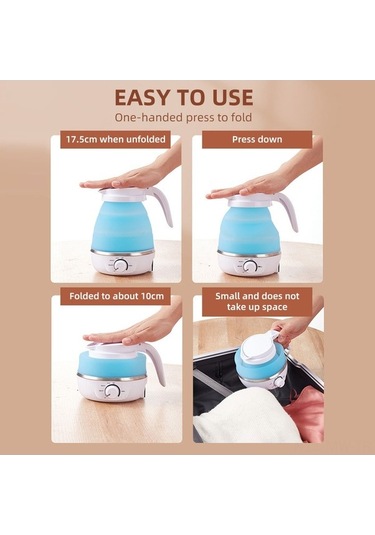 EASY TO USE

One-handed press to fold

17.5cm when unfolded

Press down

Folded to about 10cm

Small and does not take up space