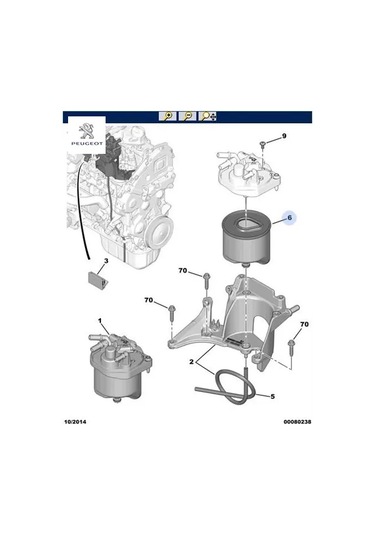 PEUGEOT

9

6

3

70

70

70

1

2

5

10/2014

00080238