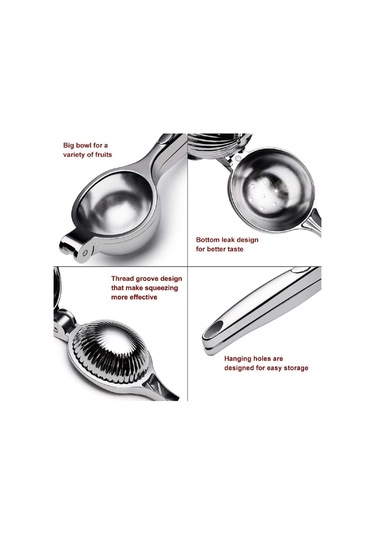 Big bowl for a variety of fruits

Bottom leak design for better taste

Thread groove design that make squeezing more effective

Hanging holes are designed for easy storage