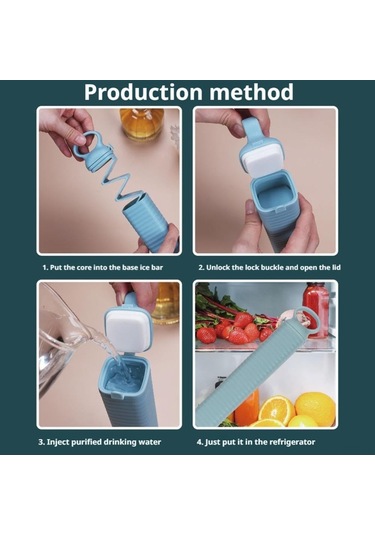 Production method

1. Put the core into the base ice bar

2. Unlock the lock buckle and open the lid

3. Inject purified drinking water

4. Just put it in the refrigerator