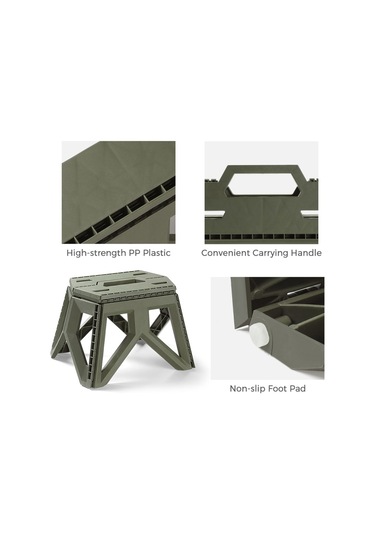 High-strength PP Plastic

Convenient Carrying Handle

Non-slip Foot Pad