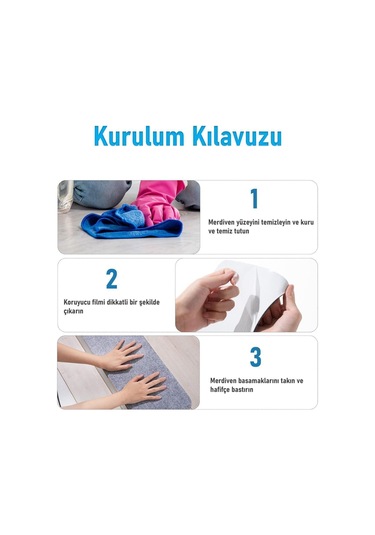 Kurulum Kılavuzu

1

Merdiven yüzeyini temizleyin ve kuru ve temiz tutun

2

Koruyucu filmi dikkatli bir şekilde çıkarın

3

Merdiven basamaklarını takın ve hafifçe bastırın