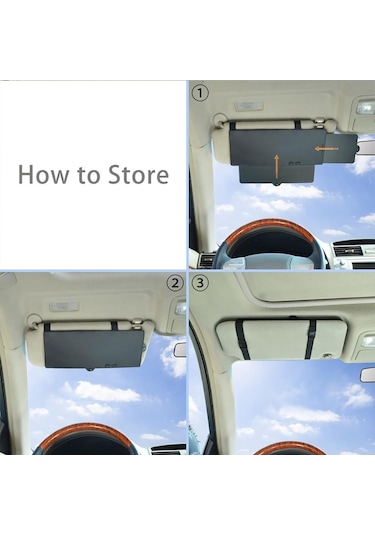 How to Store

①

②

③