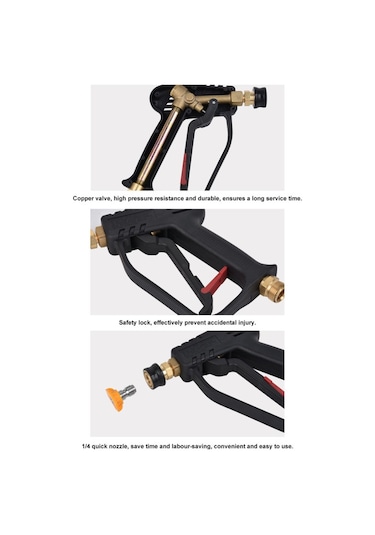 Copper valve, high pressure resistance and durable, ensures a long service time.

Safety lock, effectively prevent accidental injury.

1/4 quick nozzle, save time and labour-saving, convenient and easy to use.