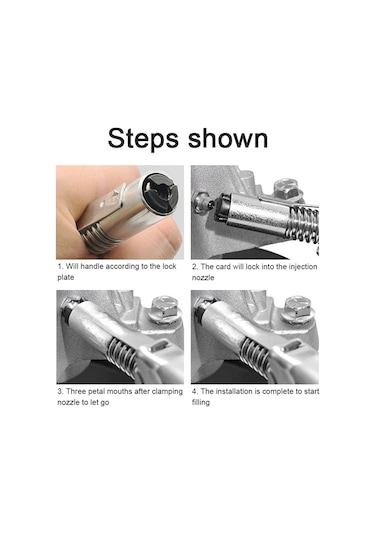 Steps shown

1. Will handle according to the lock plate

2. The card will lock into the injection nozzle

3. Three petal mouths after clamping nozzle to let go

4. The installation is complete to start filling