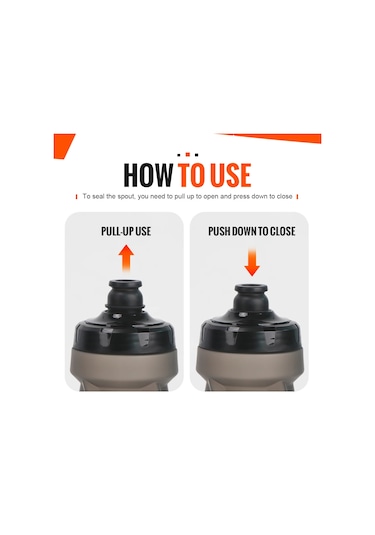 HOW TO USE

To seal the spout, you need to pull up to open and press down to close

PULL-UP USE

PUSH DOWN TO CLOSE