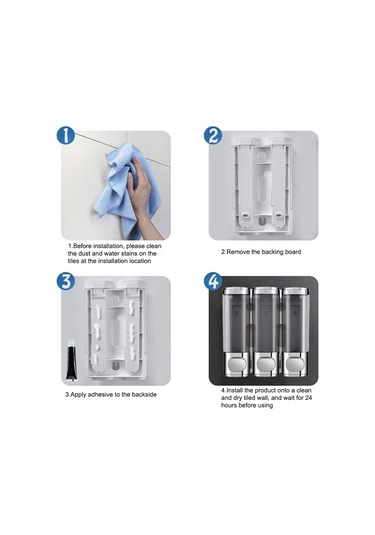 1

1.Before installation, please clean the dust and water stains on the tiles at the installation location

2

2.Remove the backing board

3

3.Apply adhesive to the backside

4

4.Install the product onto a clean and dry tiled wall, and wait for 24 hours before using