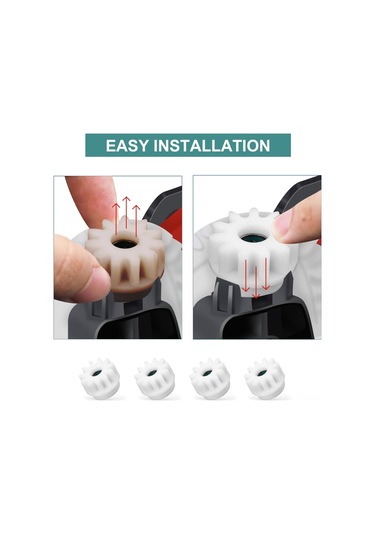 EASY INSTALLATION