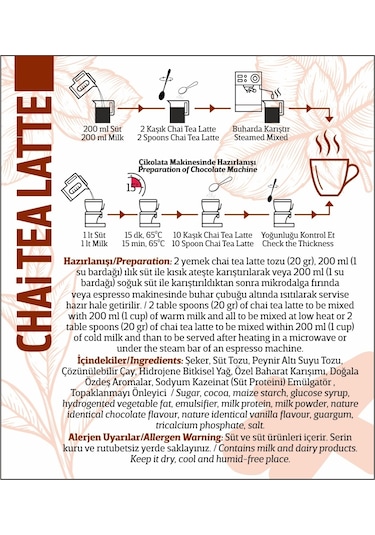 CHAİ TEA LATTE

200 ml Süt
200 ml Milk

2 Kaşık Chai Tea Latte
2 Spoons Chai Tea Latte

Buharda Karıştır
Steamed Mixed

Çikolata Makinesinde Hazırlanışı
Preparation of Chocolate Machine

15

1 lt Süt
1 lt Milk

15 dk, 65°C
15 min, 65°C

10 Kaşık Chai Tea Latte
10 Spoon Chai Tea Latte

Yoğunluğu Kontrol Et
Check the Thickness

Hazırlanışı/Preparation: 2 yemek chai tea latte tozu (20 gr), 200 ml (1 su bardağı) ılık süt ile kısık ateşte karıştırılarak veya 200 ml (1 su bardağı) soğuk süt ile karıştırıldıktan sonra mikrodalga fırında veya espresso makinesinde buhar çubuğu altında ısıtılarak servise hazır hale getirilir. / 2 table spoons (20 gr) of chai tea latte to be mixed with 200 ml (1 cup) of warm milk and all to be mixed at low heat or 2 table spoons (20 gr) of chai tea latte to be mixed within 200 ml (1 cup) of cold milk and than to be served after heating in a microwave or under the steam bar of an espresso machine.

İçindekiler/Ingredients: Şeker, Süt Tozu, Peynir Altı Suyu Tozu, Çözünülebilir Çay, Hidrojene Bitkisel Yağ, Özel Baharat Karışımı, Doğala Özdeş Aromalar, Sodyum Kazeinat (Süt Proteini) Emülgatör , Topaklanmayı Önleyici / Sugar, cocoa, maize starch, glucose syrup, hydrogented vegetable fat, emulsifier, milk protein, milk powder, nature identical chocolate flavour, nature identical vanilla flavour, guargum, tricalcium phosphate, salt.

Alerjen Uyarılar/Allergen Warning: Süt ve süt ürünleri içerir. Serin kuru ve rutubetsiz yerde saklayınız. / Contains milk and dairy products. Keep it dry, cool and humid-free place.