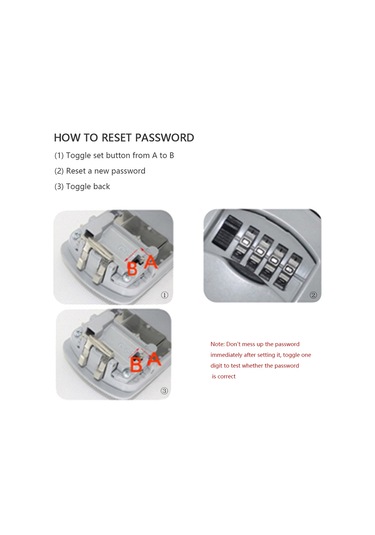 HOW TO RESET PASSWORD

(1) Toggle set button from A to B

(2) Reset a new password

(3) Toggle back

B A

①

②

B A

③

Note: Don't mess up the password immediately after setting it, toggle one digit to test whether the password is correct