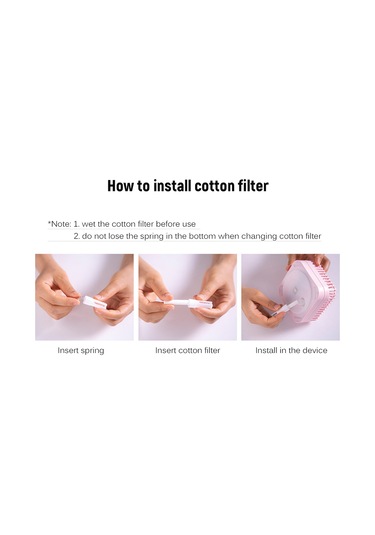 How to install cotton filter

*Note: 1. wet the cotton filter before use
2. do not lose the spring in the bottom when changing cotton filter

Insert spring

Insert cotton filter

Install in the device