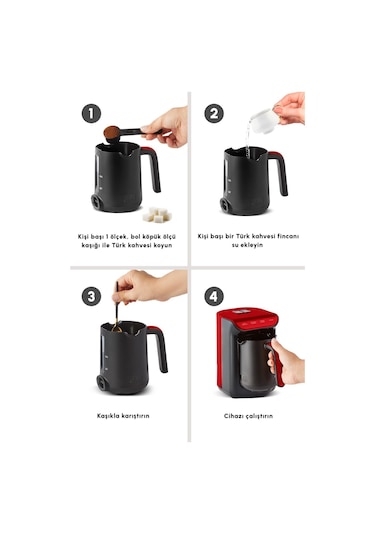 1

Kişi başı 1 ölçek, bol köpük ölçü kaşığı ile Türk kahvesi koyun

2

Kişi başı bir Türk kahvesi fincanı su ekleyin

3

Kaşıkla karıştırın

4

Cihazı çalıştırın