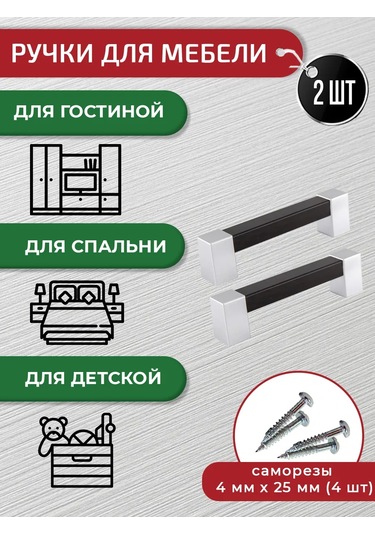 РУЧКИ ДЛЯ МЕБЕЛИ

2 ШТ

ДЛЯ ГОСТИНОЙ

ДЛЯ СПАЛЬНИ

ДЛЯ ДЕТСКОЙ

саморезы
4 мм х 25 мм (4 шт)