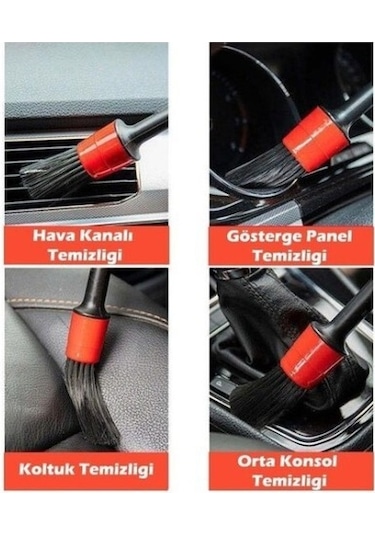 Hava Kanalı Temizligi

Gösterge Panel Temizligi

Koltuk Temizligi

Orta Konsol Temizligi