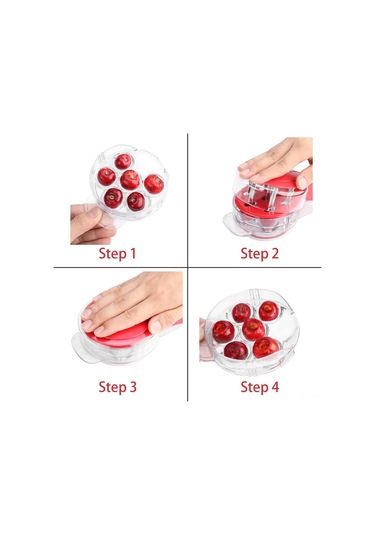 Step 1

Step 2

Step 3

Step 4