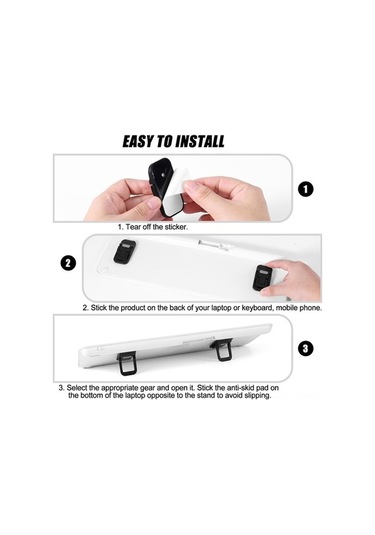 EASY TO INSTALL

1

1. Tear off the sticker.

2

2. Stick the product on the back of your laptop or keyboard, mobile phone.

3

3. Select the appropriate gear and open it. Stick the anti-skid pad on the bottom of the laptop opposite to the stand to avoid slipping.