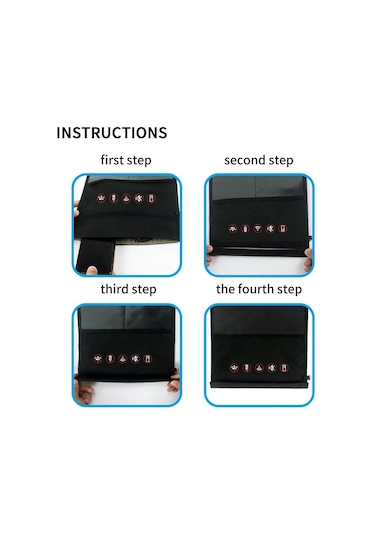 INSTRUCTIONS

first step

second step

third step

the fourth step