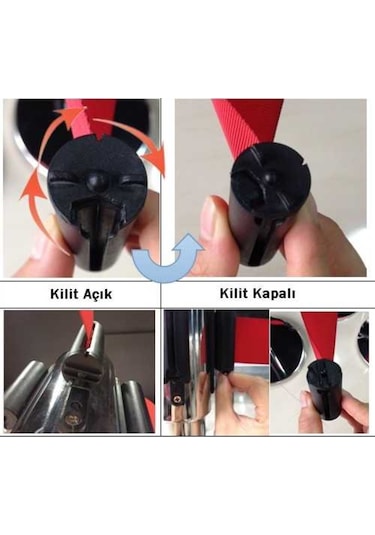 Kilit Açık

Kilit Kapalı