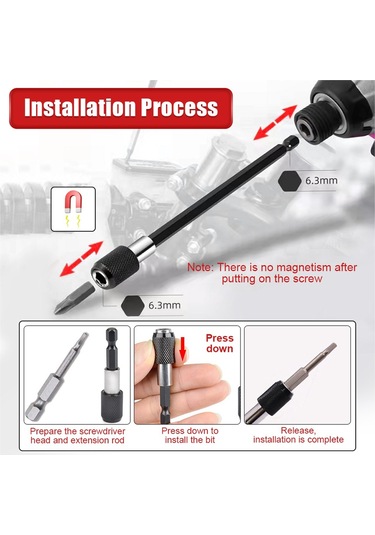 Installation Process

6.3mm

Note: There is no magnetism after putting on the screw

6.3mm

Press down

Prepare the screwdriver head and extension rod

Press down to install the bit

Release, installation is complete