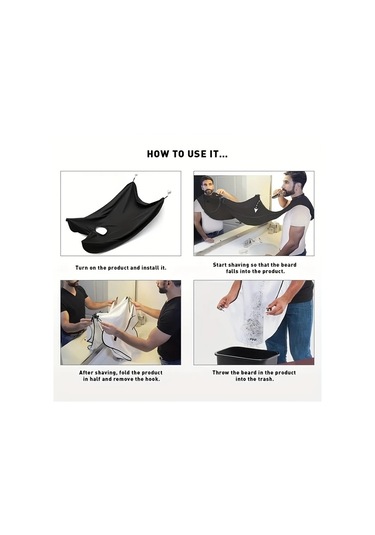 HOW TO USE IT...

Turn on the product and install it.

Start shaving so that the beard falls into the product.

After shaving, fold the product in half and remove the hook.

Throw the beard in the product into the trash.