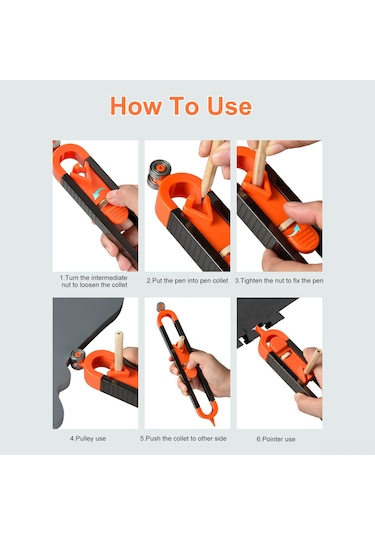 How To Use

1.Turn the intermediate nut to loosen the collet

2.Put the pen into pen collet

3.Tighten the nut to fix the pen

4.Pulley use

5.Push the collet to other side

6.Pointer use