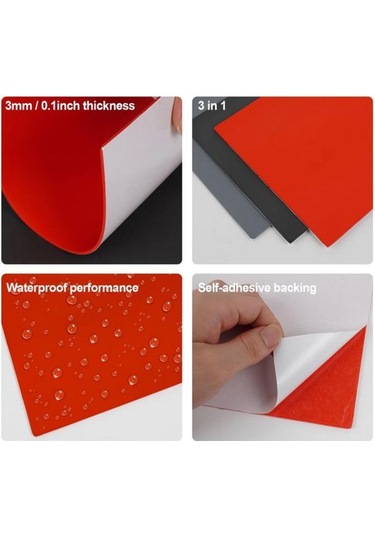 3mm / 0.1inch thickness

3 in 1

Waterproof performance

Self-adhesive backing