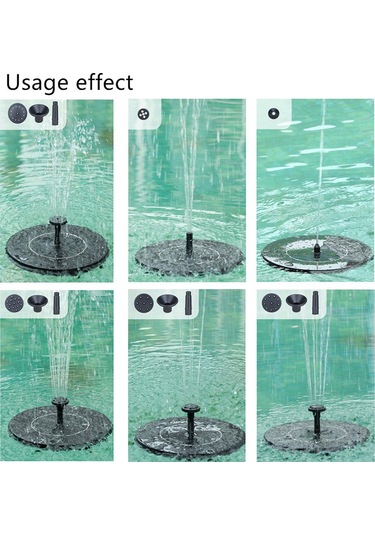 Usage effect