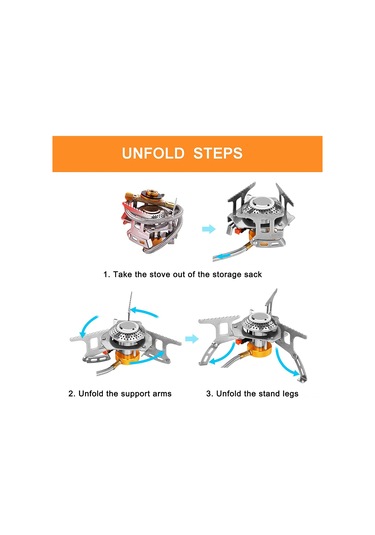 UNFOLD STEPS

1. Take the stove out of the storage sack

2. Unfold the support arms

3. Unfold the stand legs