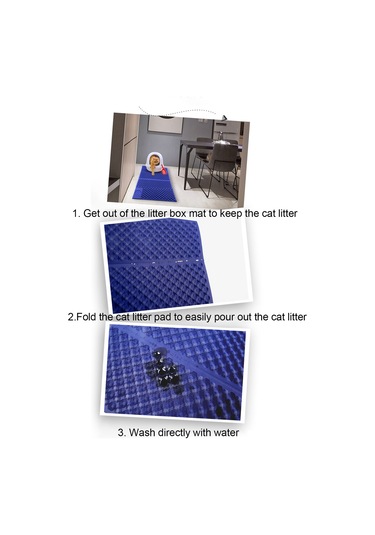 1. Get out of the litter box mat to keep the cat litter

2.Fold the cat litter pad to easily pour out the cat litter

3. Wash directly with water