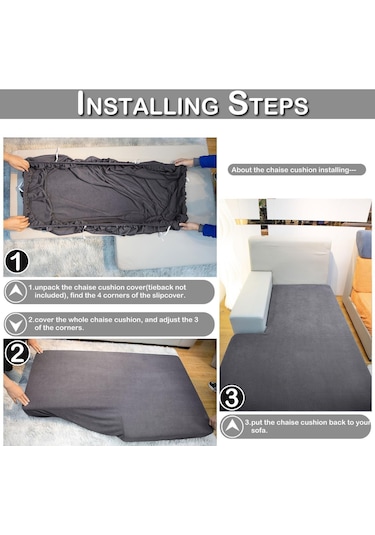 INSTALLING STEPS

About the chaise cushion installing---

1

1.unpack the chaise cushion cover(tieback not included), find the 4 corners of the slipcover.

2.cover the whole chaise cushion, and adjust the 3 of the corners.

2

3

3.put the chaise cushion back to your sofa.