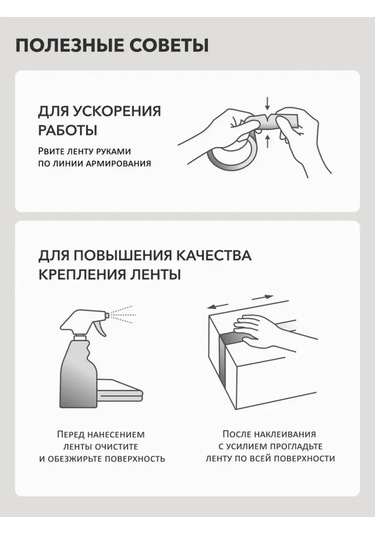 ПОЛЕЗНЫЕ СОВЕТЫ

ДЛЯ УСКОРЕНИЯ РАБОТЫ

Рвите ленту руками по линии армирования

ДЛЯ ПОВЫШЕНИЯ КАЧЕСТВА КРЕПЛЕНИЯ ЛЕНТЫ

Перед нанесением ленты очистите и обезжирьте поверхность

После наклеивания с усилием прогладьте ленту по всей поверхности