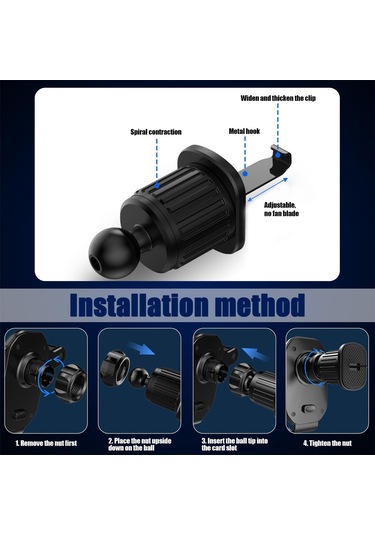 Widen and thicken the clip

Spiral contraction

Metal hook

Adjustable, no fan blade

Installation method

1. Remove the nut first

2. Place the nut upside down on the ball

3. Insert the ball tip into the card slot

4. Tighten the nut