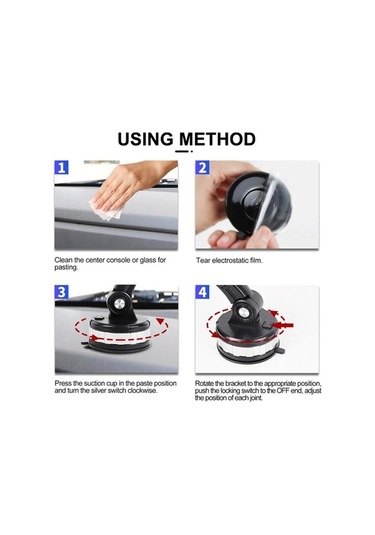 USING METHOD

1

Clean the center console or glass for pasting.

2

Tear electrostatic film.

3

Press the suction cup in the paste position and turn the silver switch clockwise.

4

Rotate the bracket to the appropriate position, push the locking switch to the OFF end, adjust the position of each joint.