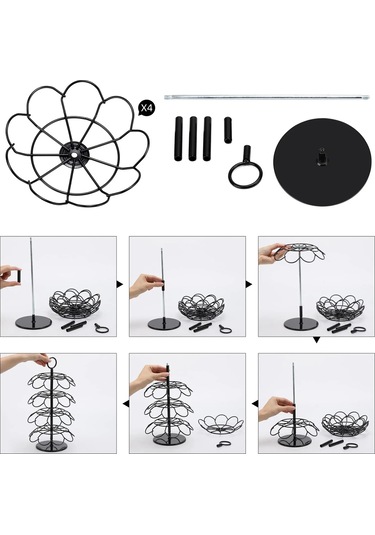 X4