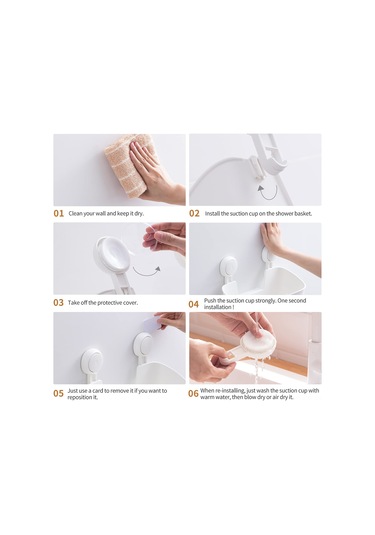 01 Clean your wall and keep it dry.

02 Install the suction cup on the shower basket.

03 Take off the protective cover.

04 Push the suction cup strongly. One second installation !

05 Just use a card to remove it if you want to reposition it.

06 When re-installing, just wash the suction cup with warm water, then blow dry or air dry it.