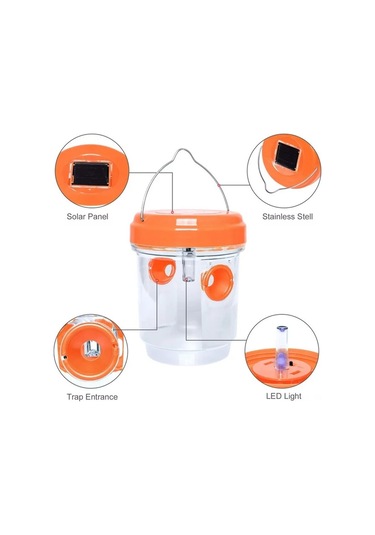 Solar Panel

Stainless Stell

Trap Entrance

LED Light