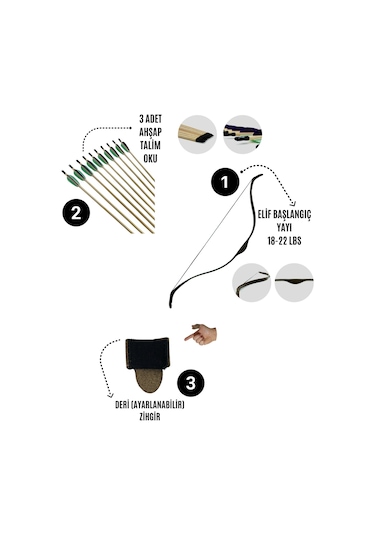 3 ADET
AHŞAP
TALİM
OKU

2

1

ELİF BAŞLANGIÇ
YAYI
18-22 LBS

3

DERİ (AYARLANABİLİR)
ZİHGİR