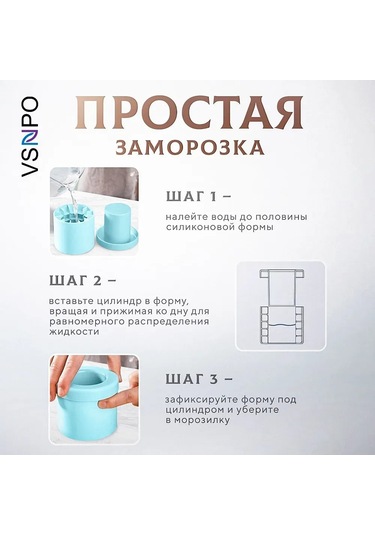 VSNPO

ПРОСТАЯ
ЗАМОРОЗКА

ШАГ 1 –
налейте воды до половины силиконовой формы

ШАГ 2 –
вставьте цилиндр в форму, вращая и прижимая ко дну для равномерного распределения жидкости

ШАГ 3 –
зафиксируйте форму под цилиндром и уберите в морозилку