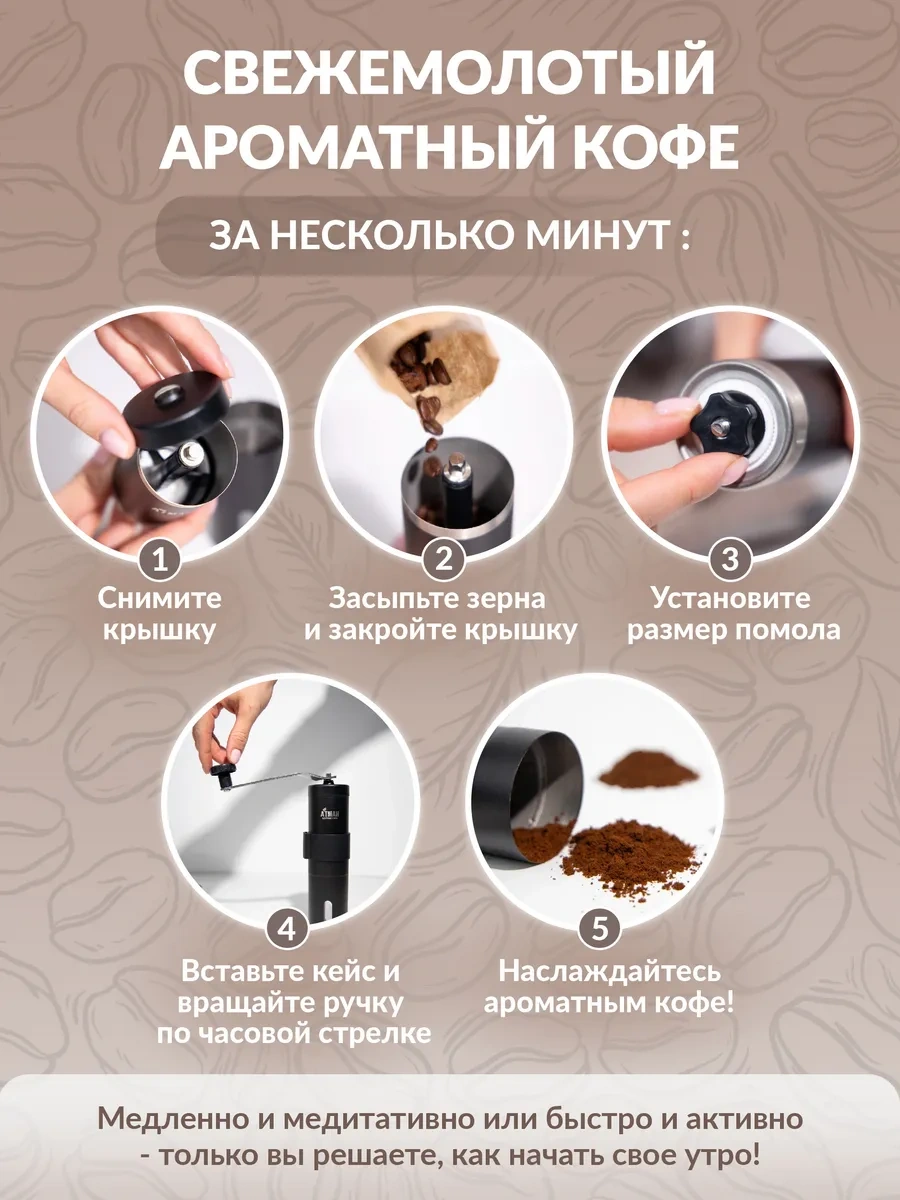 СВЕЖЕМОЛОТЫЙ АРОМАТНЫЙ КОФЕ

ЗА НЕСКОЛЬКО МИНУТ :

1
Снимите крышку

2
Засыпьте зерна и закройте крышку

3
Установите размер помола

ATMAN

4
Вставьте кейс и вращайте ручку по часовой стрелке

5
Наслаждайтесь ароматным кофе!

Медленно и медитативно или быстро и активно - только вы решаете, как начать свое утро!