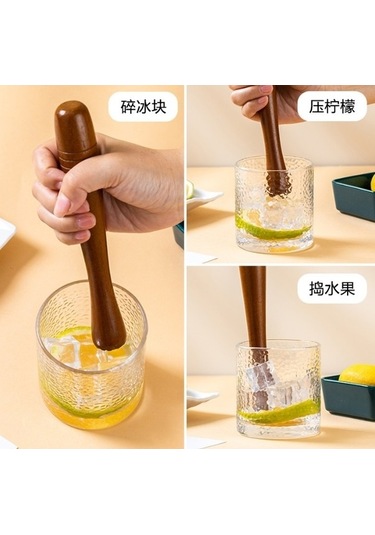 碎冰块

压柠檬

捣水果